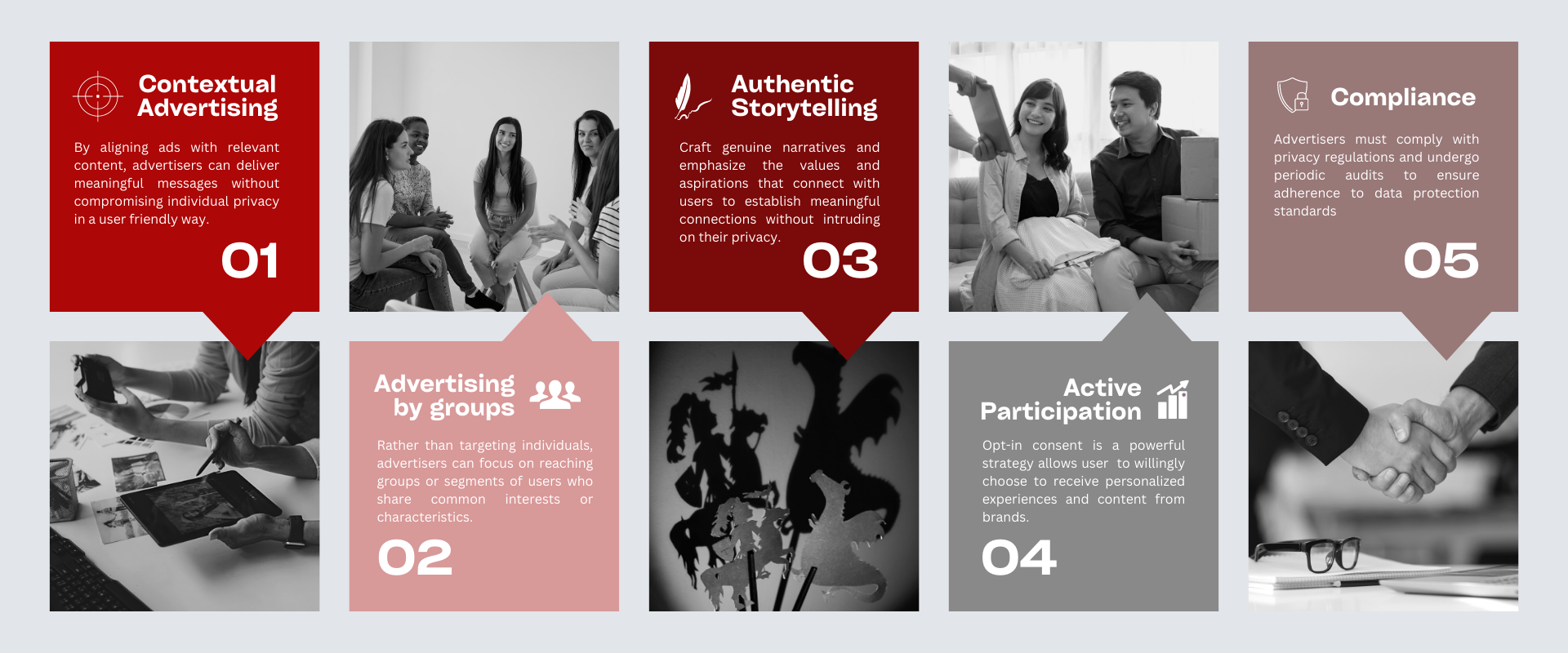 Contextual Advertising

By aligning ads with relevant content, advertisers can deliver meaningful messages without compromising individual privacy in a user friendly way.

01

Advertising by groups

Rather than targeting individuals, advertisers can focus on reaching groups or segments of users who share common interests or characteristics.

02

Authentic Storytelling

Craft genuine narratives and emphasize the values and aspirations that connect with users to establish meaningful connections without intruding on their privacy.

03

Active Participation

Opt-in consent is a powerful strategy allows user to willingly choose to receive personalized experiences and content from brands.

04

Compliance

Advertisers must comply with privacy regulations and undergo periodic audits to ensure adherence to data protection standards

05